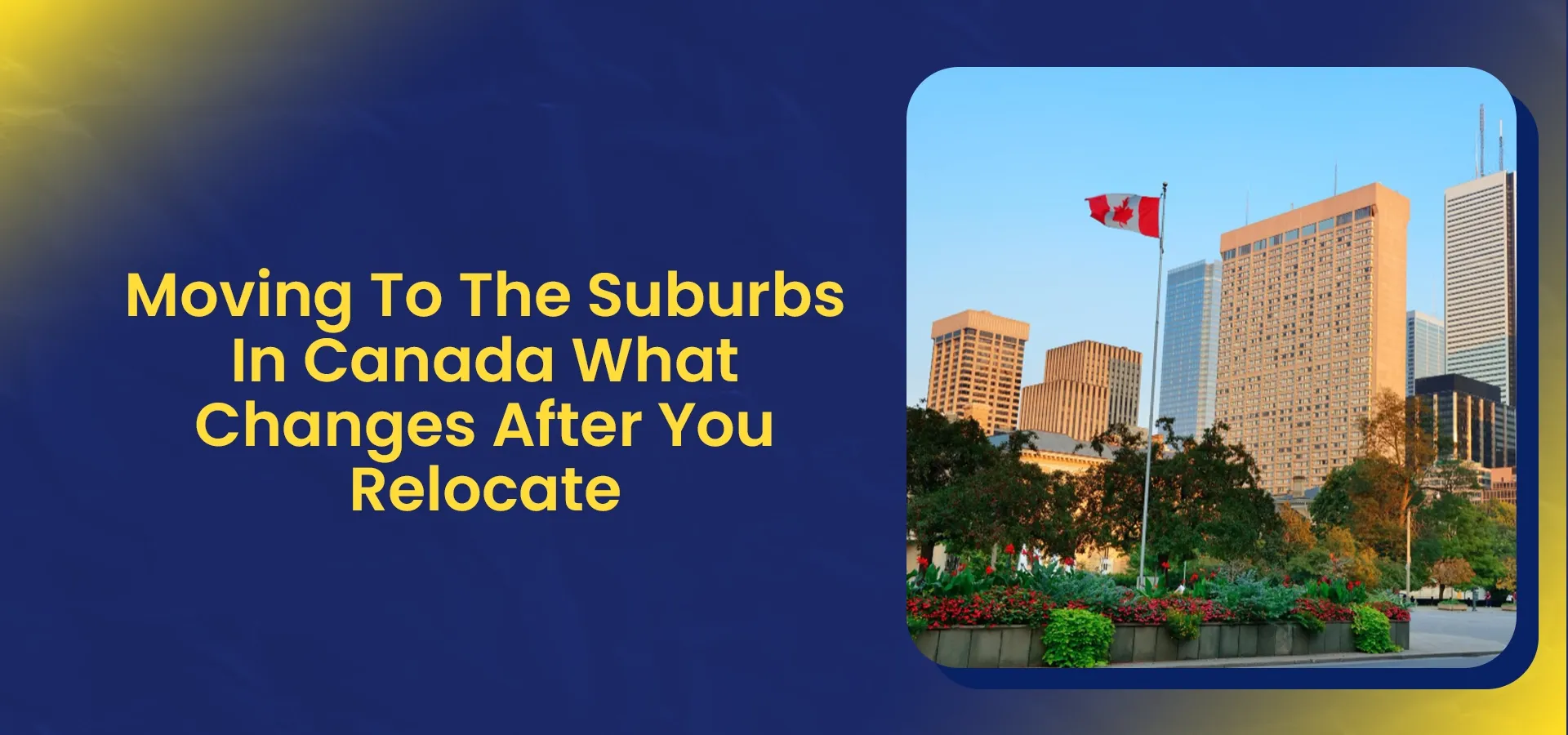 Moving To The Suburbs In Canada What Changes After You Relocate